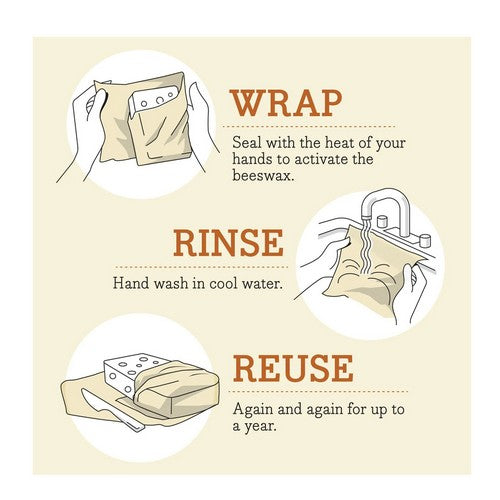 WRAP

Seal with the heat of your hands to activate the beeswax.

RINSE

Hand wash in cool water.

REUSE

Again and again for up to a year.